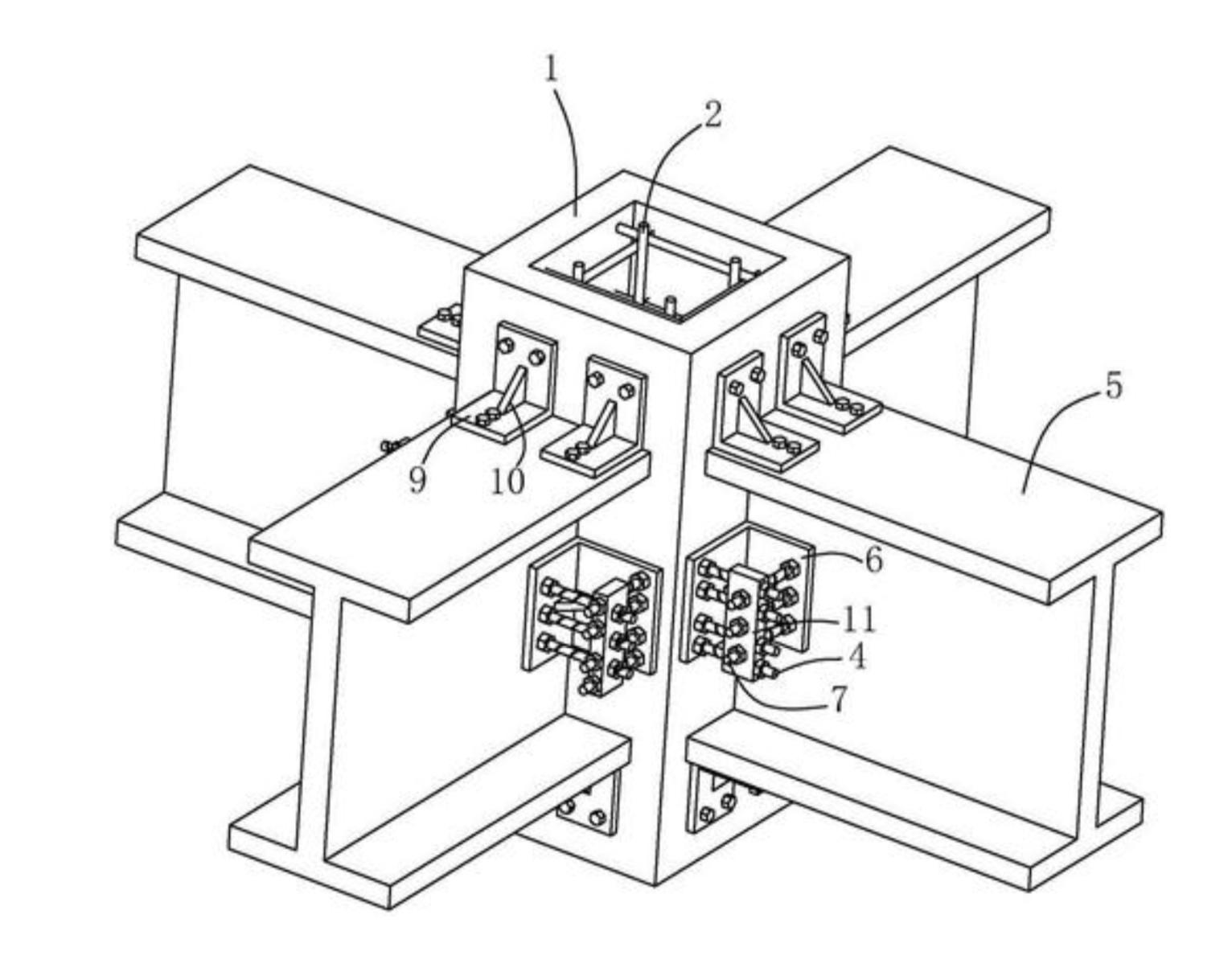 1
2
5
9
10
6
11
4
7