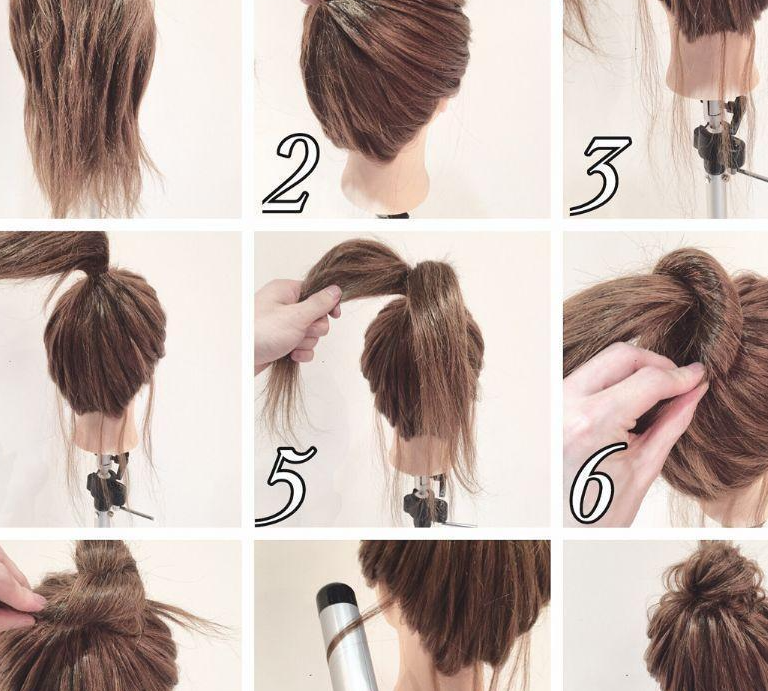 2

3

5

6